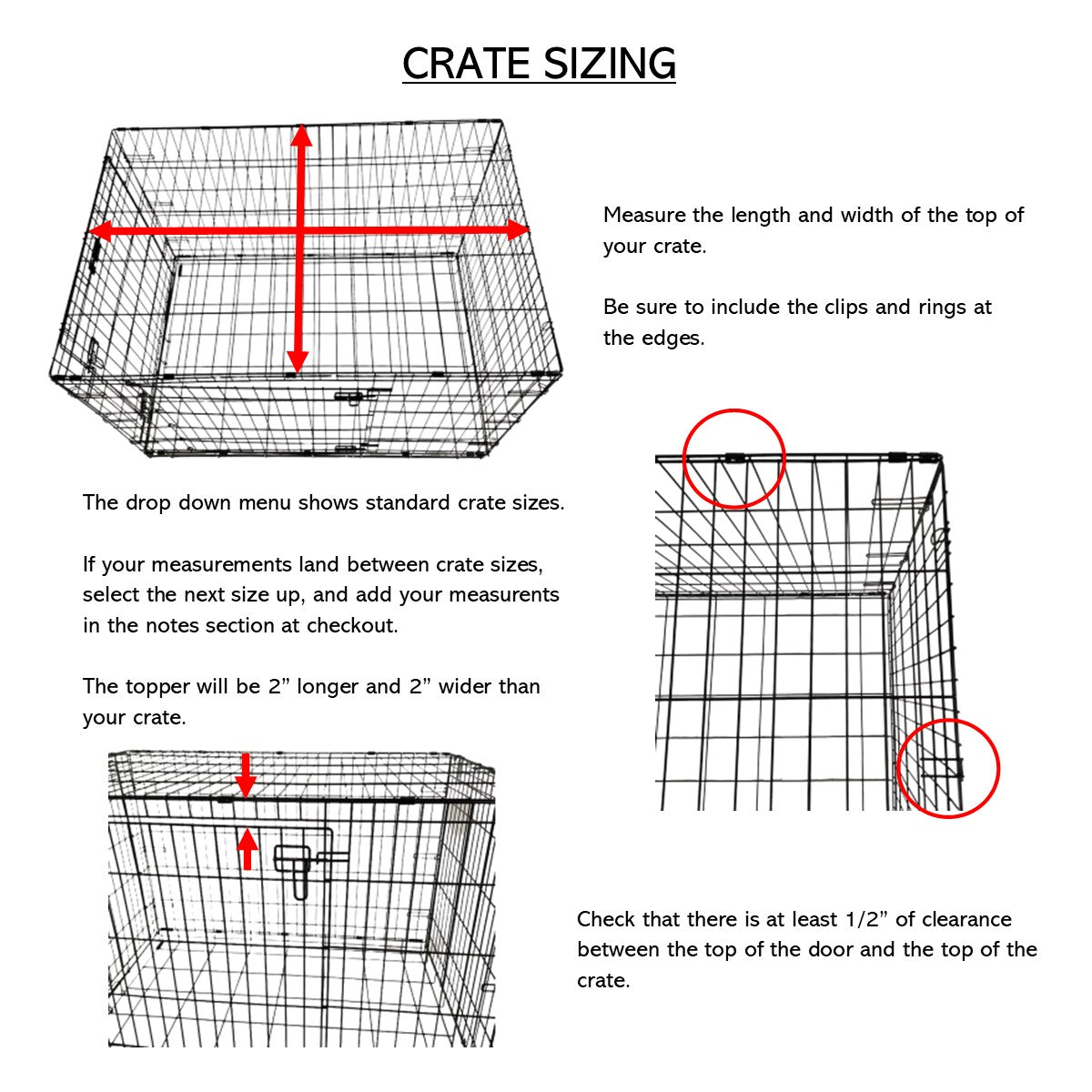 CRATE SIZING

Measure the length and width of the top of your crate.

Be sure to include the clips and rings at the edges.

The drop down menu shows standard crate sizes.

If your measurements land between crate sizes, select the next size up, and add your measurents in the notes section at checkout.

The topper will be 2” longer and 2” wider than your crate.

Check that there is at least 1/2” of clearance between the top of the door and the top of the crate.