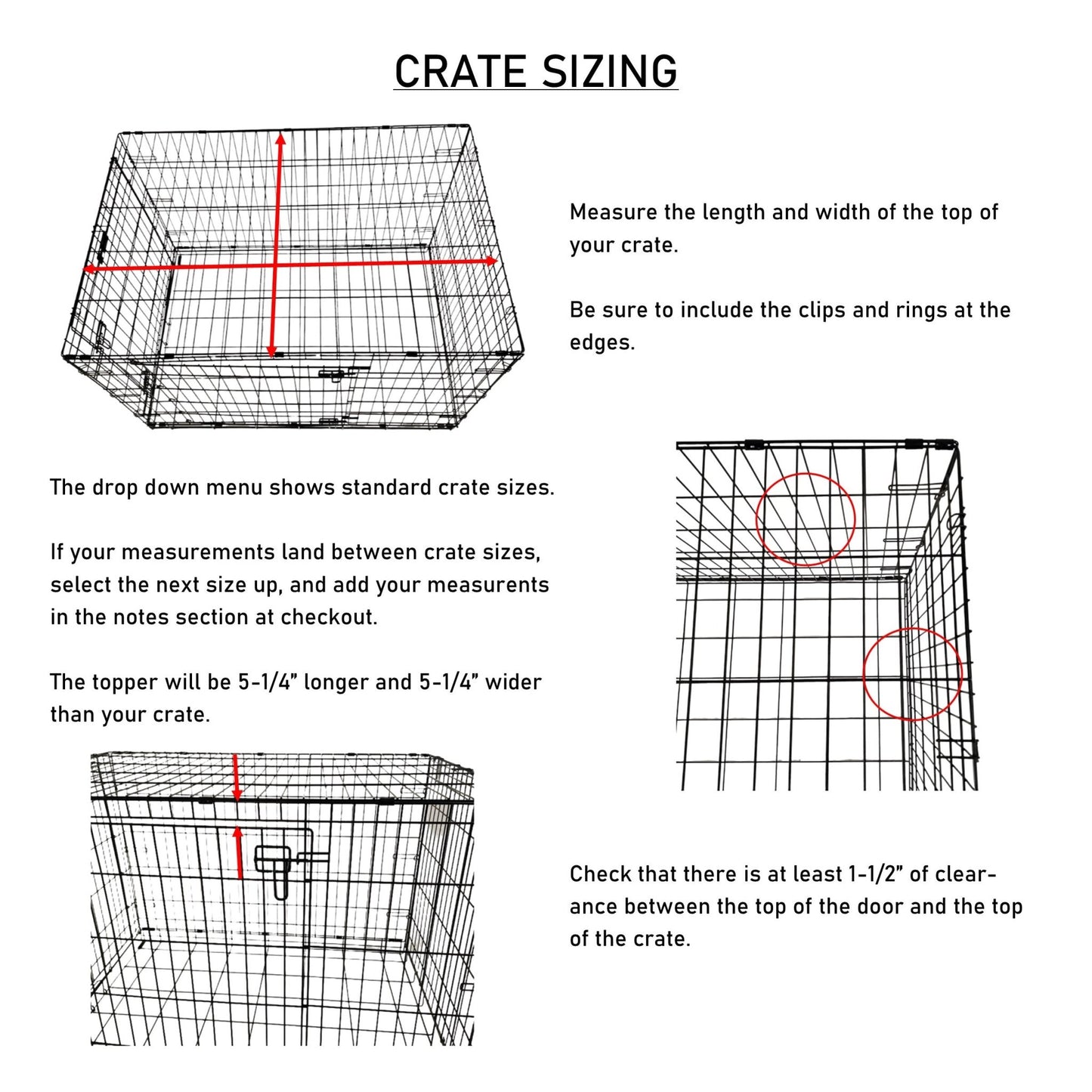 CRATE SIZING

Measure the length and width of the top of your crate.

Be sure to include the clips and rings at the edges.

The drop down menu shows standard crate sizes.

If your measurements land between crate sizes, select the next size up, and add your measurents in the notes section at checkout.

The topper will be 5-1/4” longer and 5-1/4” wider than your crate.

Check that there is at least 1-1/2” of clearance between the top of the door and the top of the crate.